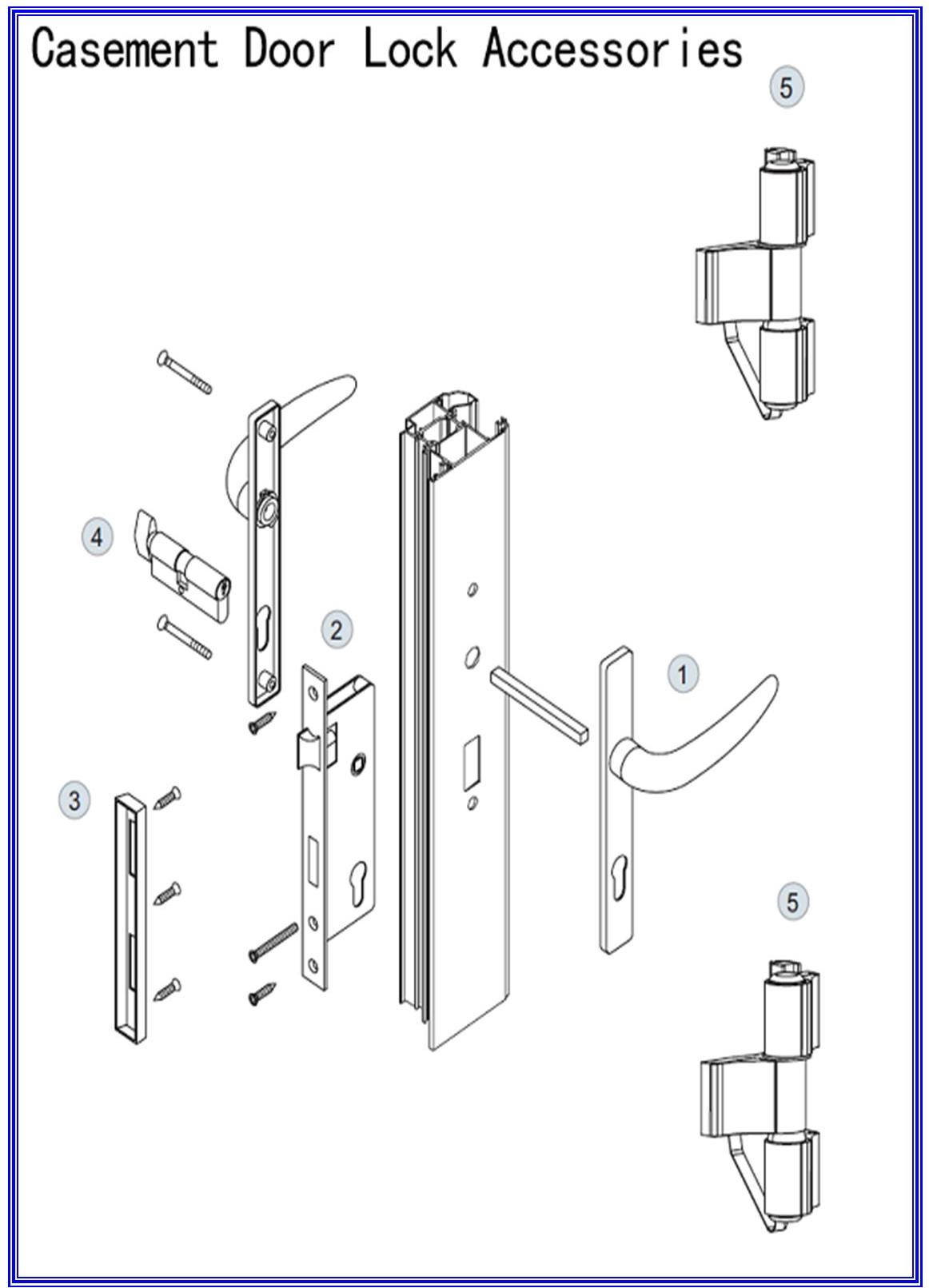 Casement Door Lock Accessories

5

4

2

1

3

5