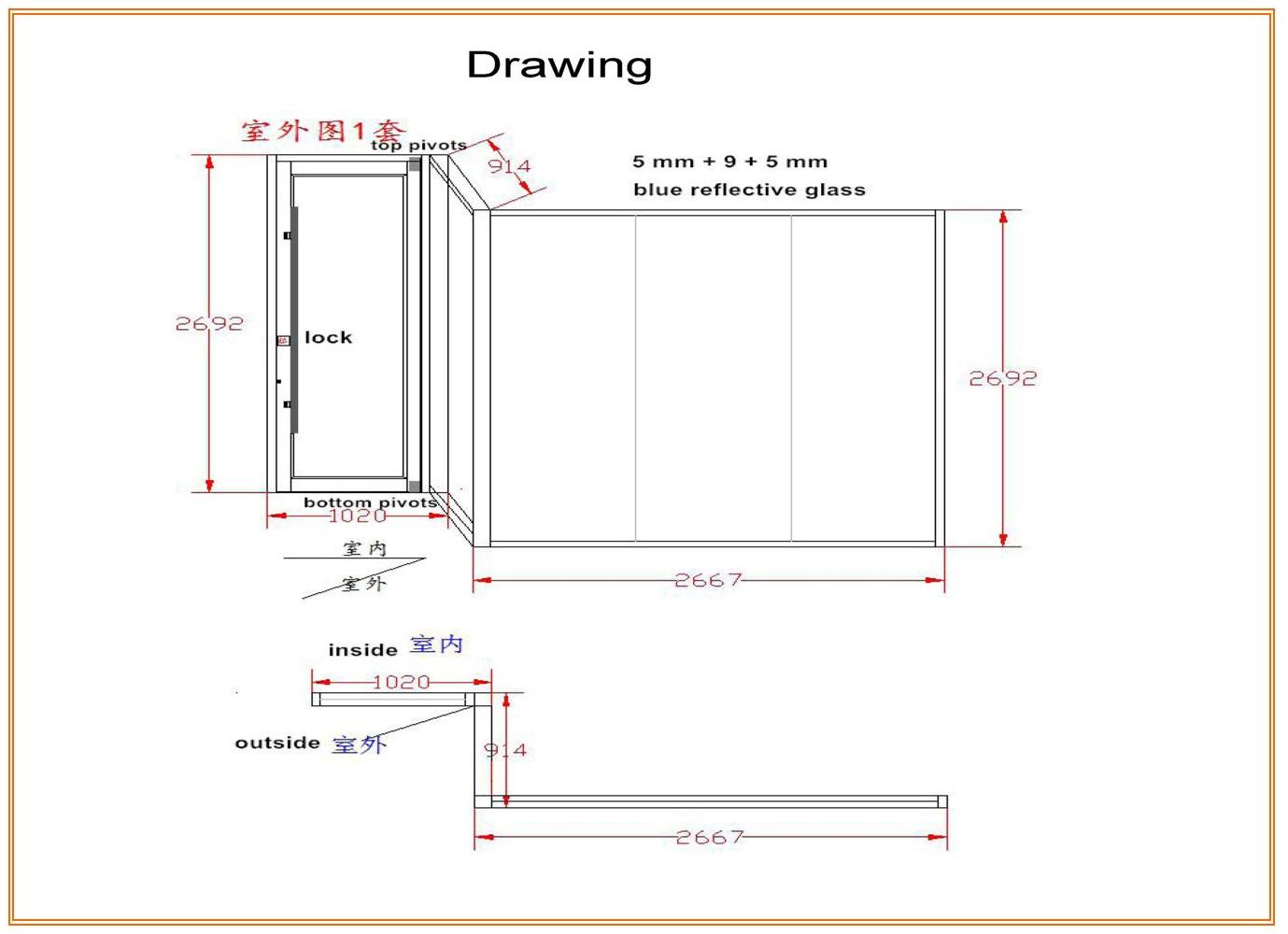 Drawing

室外图1套

top pivots

914

5 mm + 9 + 5 mm

blue reflective glass

2692

lock

2692

bottom pivots

1020

室内

室外

2667

inside 室内

1020

outside 室外

914

2667