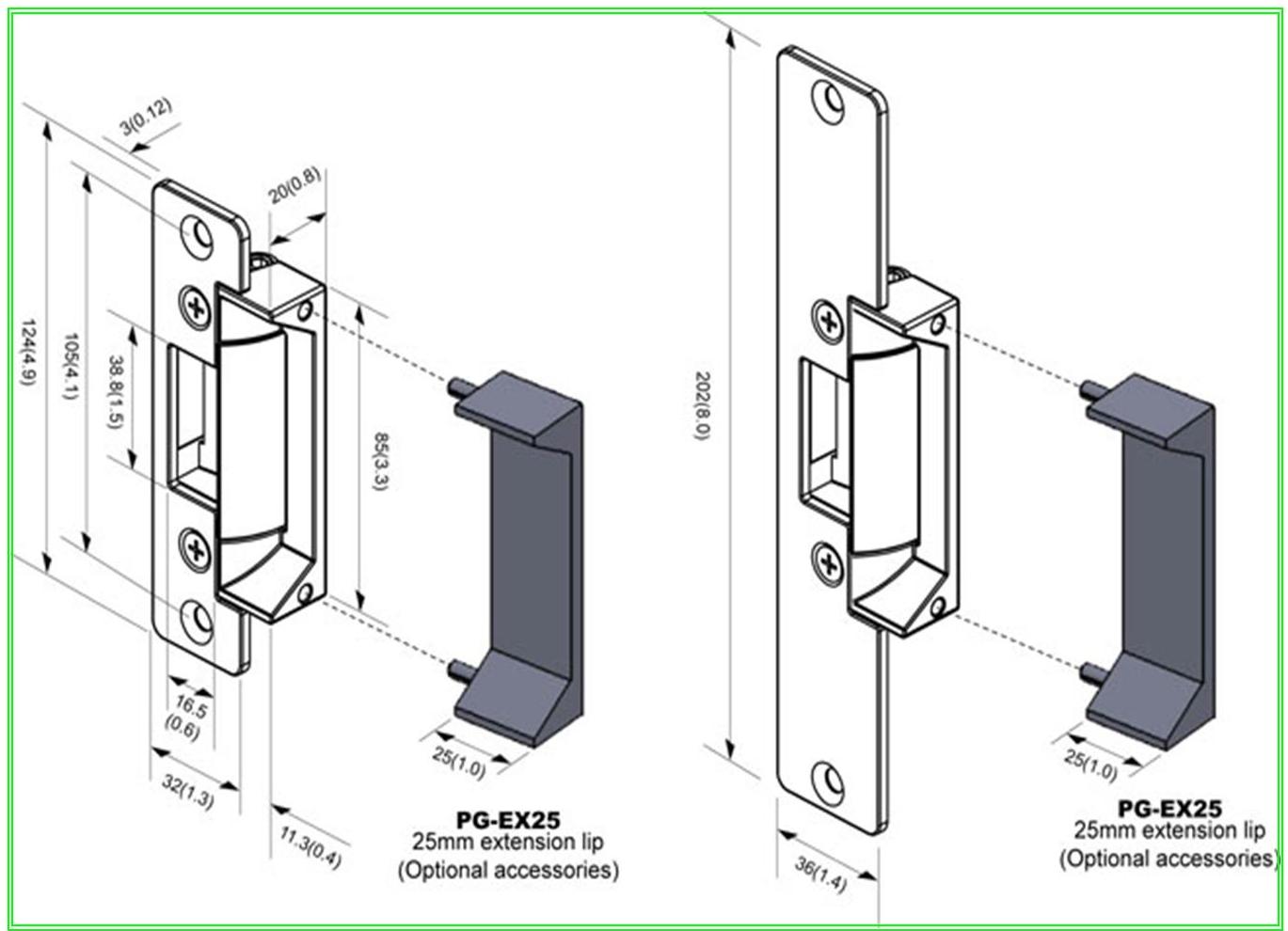 3(0.12)

20(0.8)

124(4.9)

105(4.1)

38.8(1.5)

85(3.3)

16.5 (0.6)

32(1.3)

11.3(0.4)

25(1.0)

PG-EX25
25mm extension lip
(Optional accessories)

202(8.0)

36(1.4)

25(1.0)

PG-EX25
25mm extension lip
(Optional accessories)